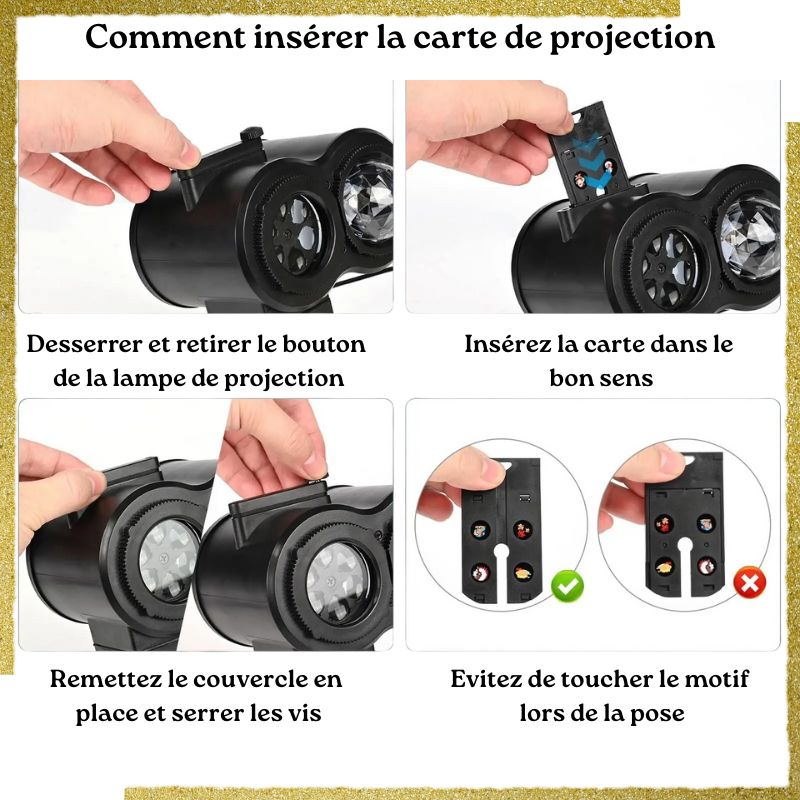 Comment insérer la carte de projection

Desserrer et retirer le bouton de la lampe de projection

Insérez la carte dans le bon sens

Remettez le couvercle en place et serrer les vis

Evitez de toucher le motif lors de la pose